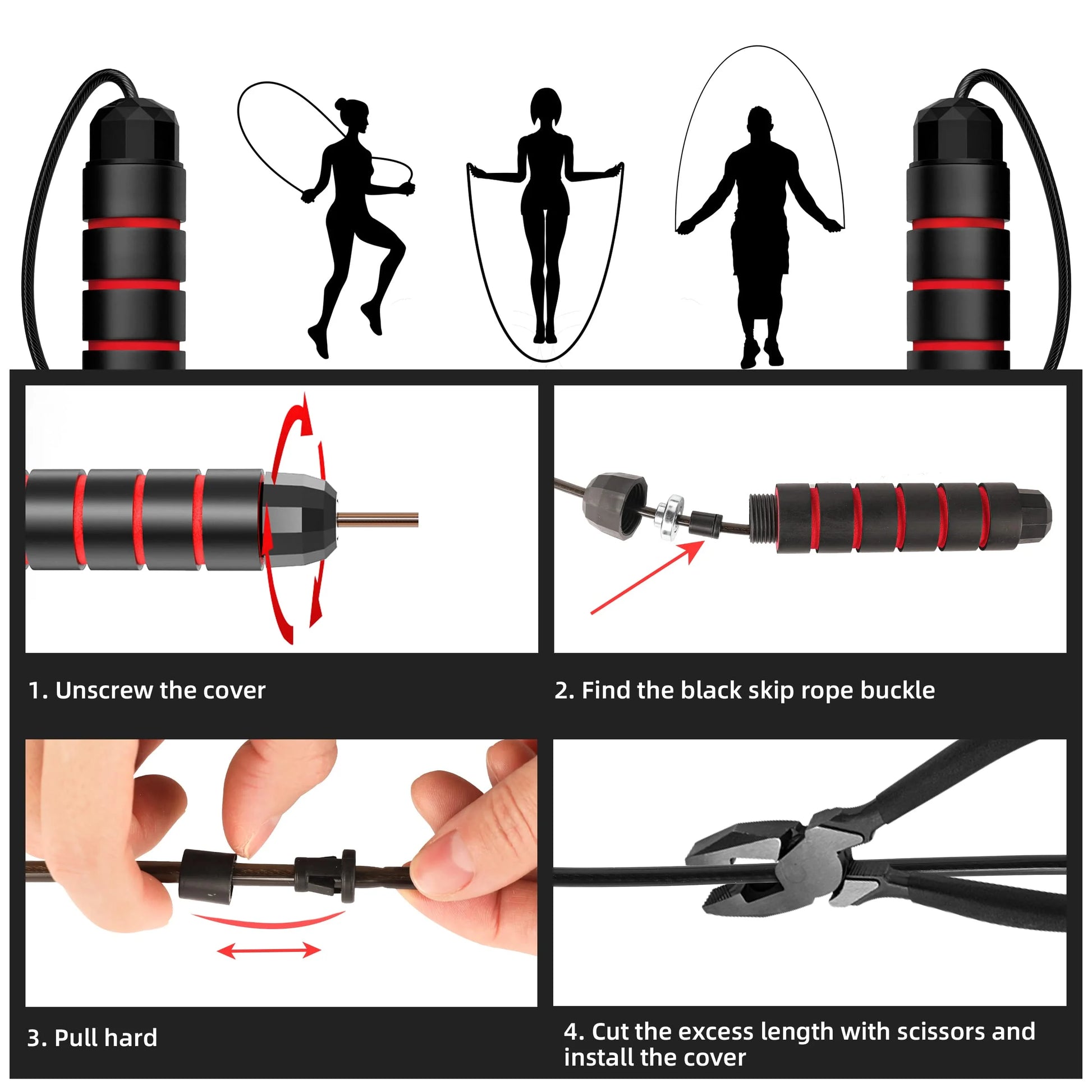 1. Unscrew the cover

2. Find the black skip rope buckle

3. Pull hard

4. Cut the excess length with scissors and install the cover