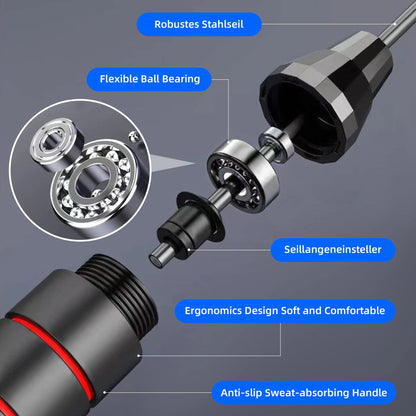 Robustes Stahlseil

Flexible Ball Bearing

Seillangeneinsteller

Ergonomics Design Soft and Comfortable

Anti-slip Sweat-absorbing Handle